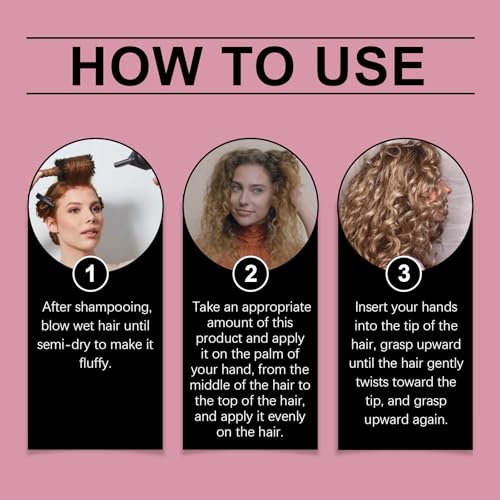 HOW TO USE

1

After shampooing, blow wet hair until semi-dry to make it fluffy.

2

Take an appropriate amount of this product and apply it on the palm of your hand, from the middle of the hair to the top of the hair, and apply it evenly on the hair.

3

Insert your hands into the tip of the hair, grasp upward until the hair gently twists toward the tip, and grasp upward again.